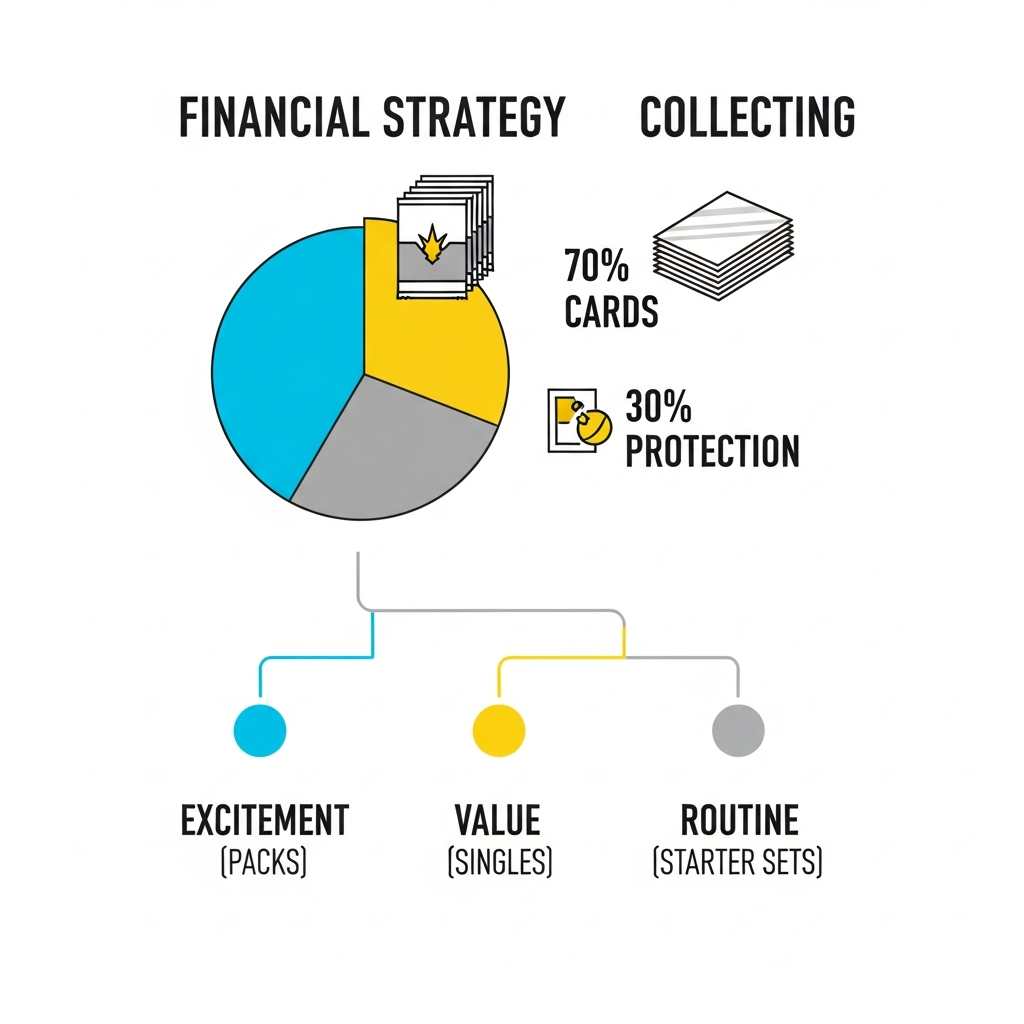 FINANCIAL STRATEGY

COLLECTING

70%
CARDS

30%
PROTECTION

EXCITEMENT
(PACKS)

VALUE
(SINGLES)

ROUTINE
(STARTER SETS)